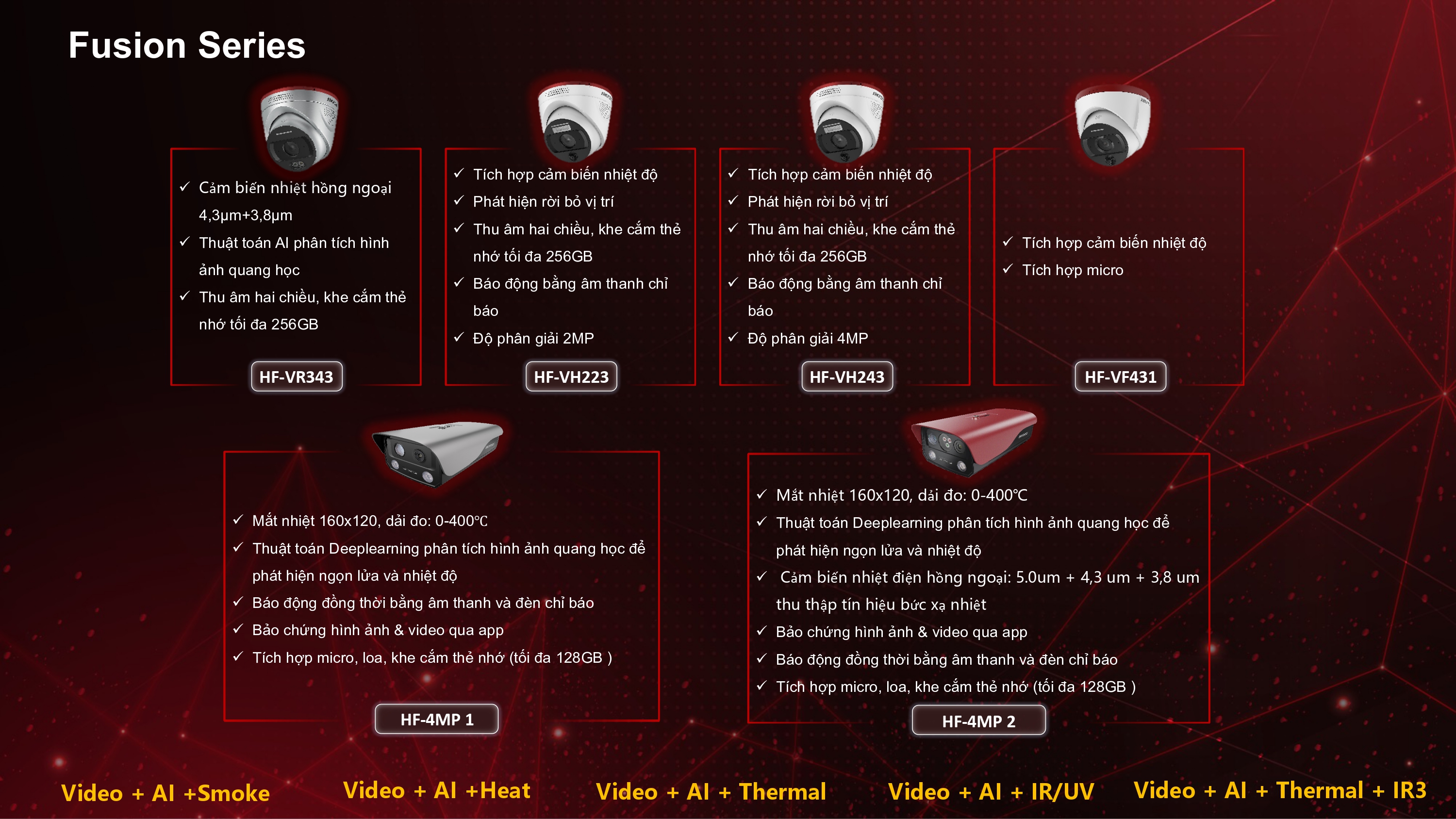 Fusion Series

✓ Cảm biến nhiệt hồng ngoại 4,3µm+3,8µm
✓ Thuật toán AI phân tích hình ảnh quang học
✓ Thu âm hai chiều, khe cắm thẻ nhớ tối đa 256GB

HF-VR343

✓ Tích hợp cảm biến nhiệt độ
✓ Phát hiện rời bỏ vị trí
✓ Thu âm hai chiều, khe cắm thẻ nhớ tối đa 256GB
✓ Báo động bằng âm thanh chỉ báo
✓ Độ phân giải 2MP

HF-VH223

✓ Tích hợp cảm biến nhiệt độ
✓ Phát hiện rời bỏ vị trí
✓ Thu âm hai chiều, khe cắm thẻ nhớ tối đa 256GB
✓ Báo động bằng âm thanh chỉ báo
✓ Độ phân giải 4MP

HF-VH243

✓ Tích hợp cảm biến nhiệt độ
✓ Tích hợp micro

HF-VF431

✓ Mắt nhiệt 160x120, dải đo: 0-400℃
✓ Thuật toán Deeplearning phân tích hình ảnh quang học để phát hiện ngọn lửa và nhiệt độ
✓ Báo động đồng thời bằng âm thanh và đèn chỉ báo
✓ Bảo chứng hình ảnh & video qua app
✓ Tích hợp micro, loa, khe cắm thẻ nhớ (tối đa 128GB )

HF-4MP 1

✓ Mắt nhiệt 160x120, dải đo: 0-400℃
✓ Thuật toán Deeplearning phân tích hình ảnh quang học để phát hiện ngọn lửa và nhiệt độ
✓ Cảm biến nhiệt điện hồng ngoại: 5.0um + 4,3 um + 3,8 um thu thập tín hiệu bức xạ nhiệt
✓ Bảo chứng hình ảnh & video qua app
✓ Báo động đồng thời bằng âm thanh và đèn chỉ báo
✓ Tích hợp micro, loa, khe cắm thẻ nhớ (tối đa 128GB )

HF-4MP 2

Video + AI +Smoke Video + AI +Heat Video + AI + Thermal Video + AI + IR/UV Video + AI + Thermal + IR3